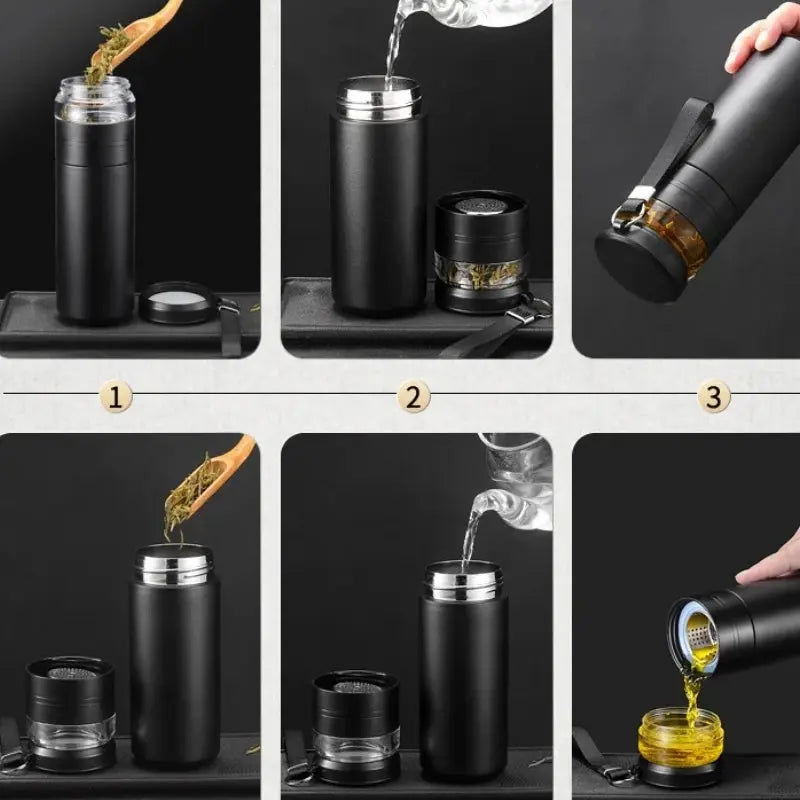 1

2

3